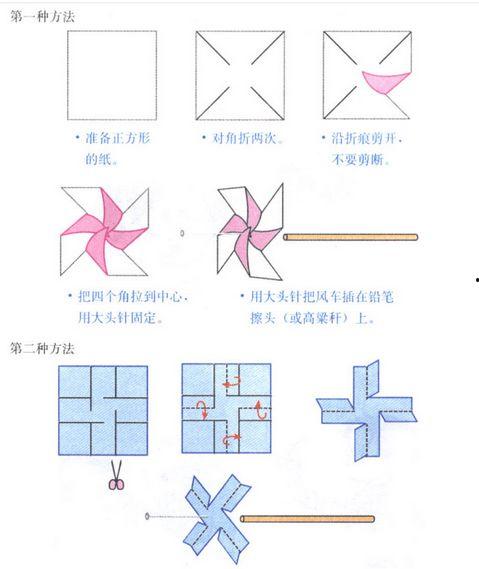 第一种方法

• 准备正方形的纸。

• 对角折两次。

• 沿折痕剪开，不要剪断。

• 把四个角拉到中心，用大头针固定。

• 用大头针把风车插在铅笔擦头（或高粱秆）上。

第二种方法